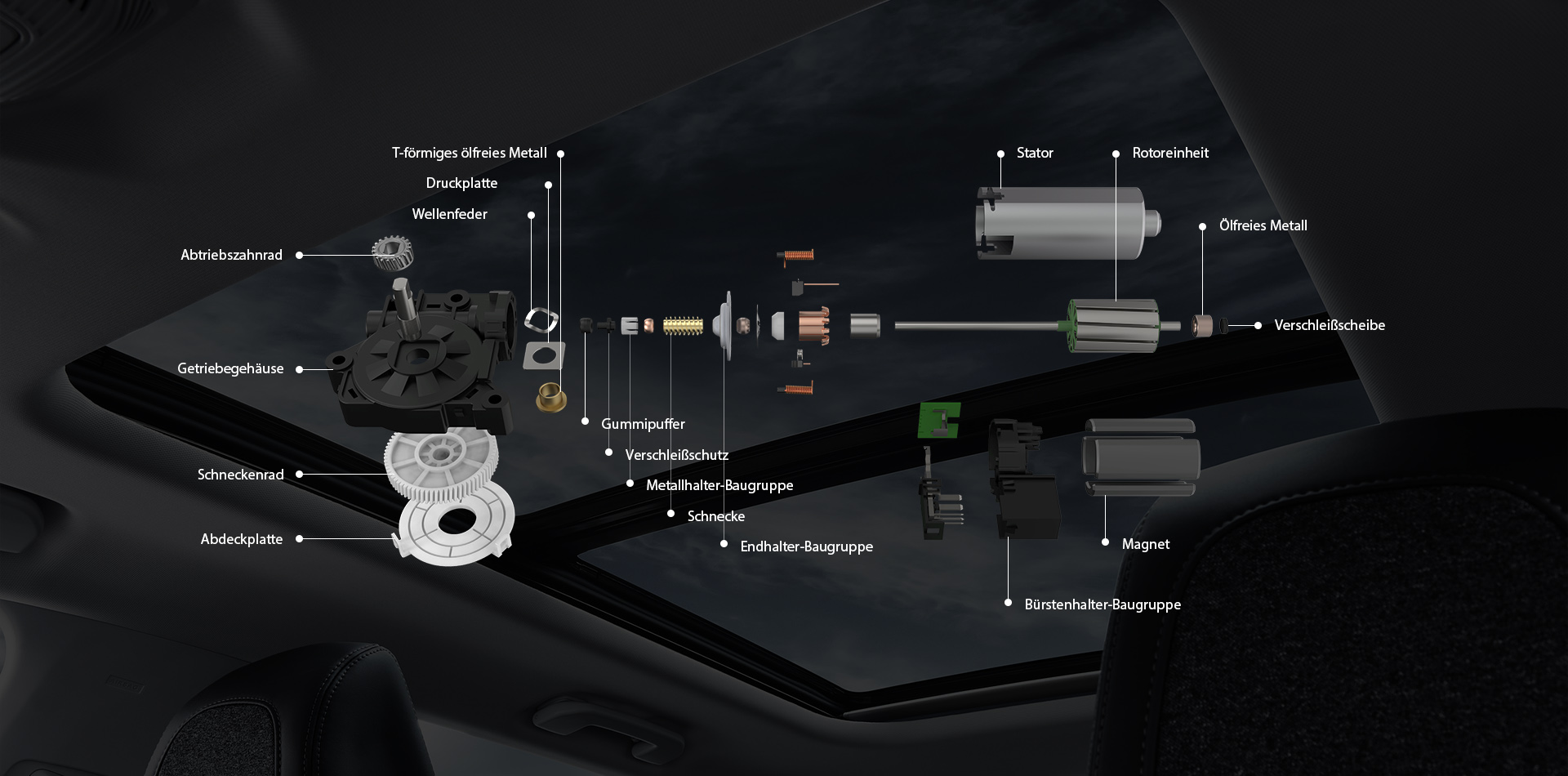 T-förmiges ölfreies Metall
Druckplatte
Wellenfeder
Abtriebszahnrad
Getriebegehäuse
Schneckenrad
Abdeckplatte
Gummipuffer
Verschleißschutz
Metallhalter-Baugruppe
Schnecke
Endhalter-Baugruppe
Stator
Rotoreinheit
Ölfreies Metall
Verschleißscheibe
Magnet
Bürstenhalter-Baugruppe